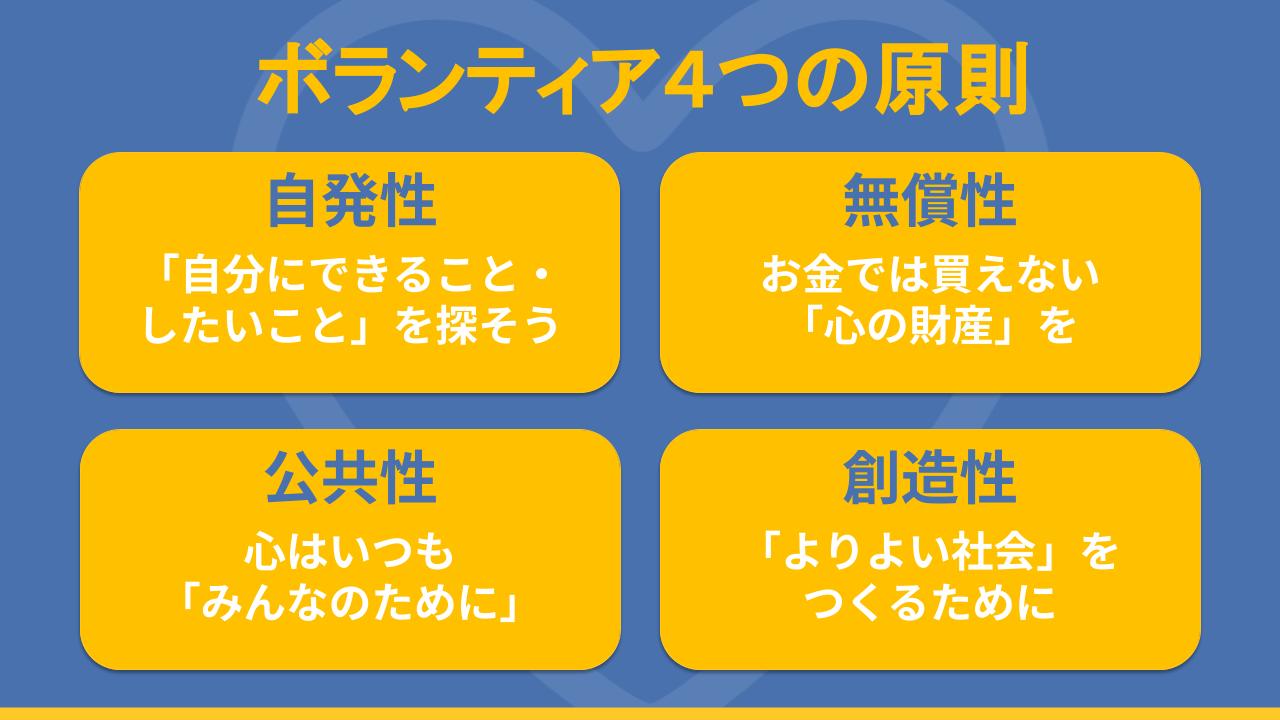 ボランティア4つの原則

自発性
「自分にできること・
したいこと」を探そう

無償性
お金では買えない
「心の財産」を

公共性
心はいつも
「みんなのために」

創造性
「よりよい社会」を
つくるために